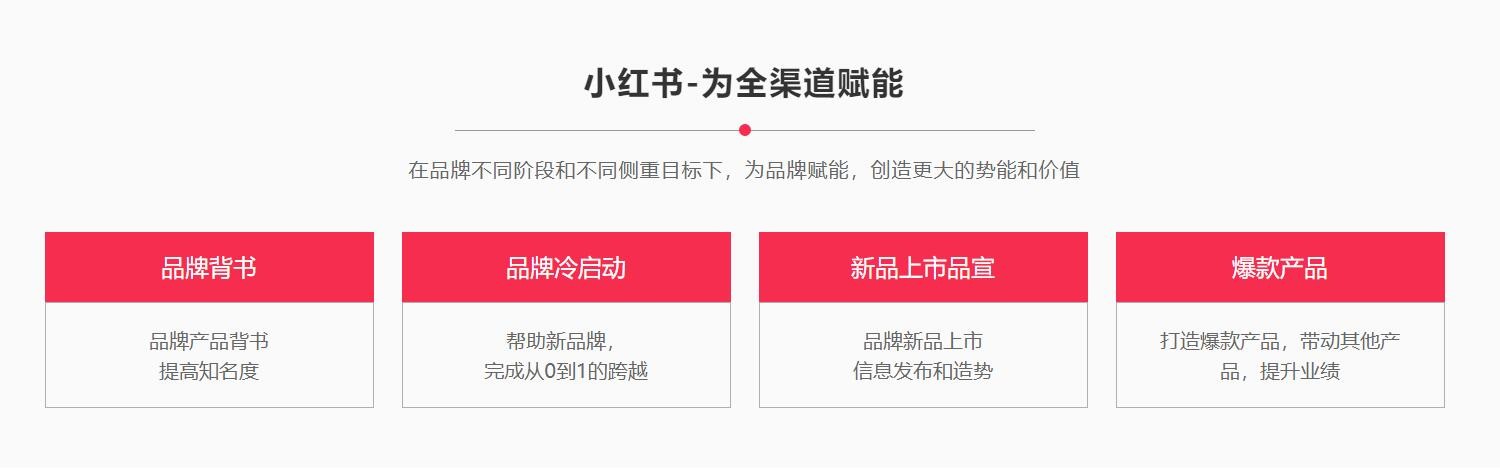 小红书-为全渠道赋能

在品牌不同阶段和不同侧重目标下，为品牌赋能，创造更大的势能和价值

品牌背书

品牌产品背书
提高知名度

品牌冷启动

帮助新品牌，
完成从0到1的跨越

新品上市品宣

品牌新品上市
信息发布和造势

爆款产品

打造爆款产品，带动其他产品，提升业绩